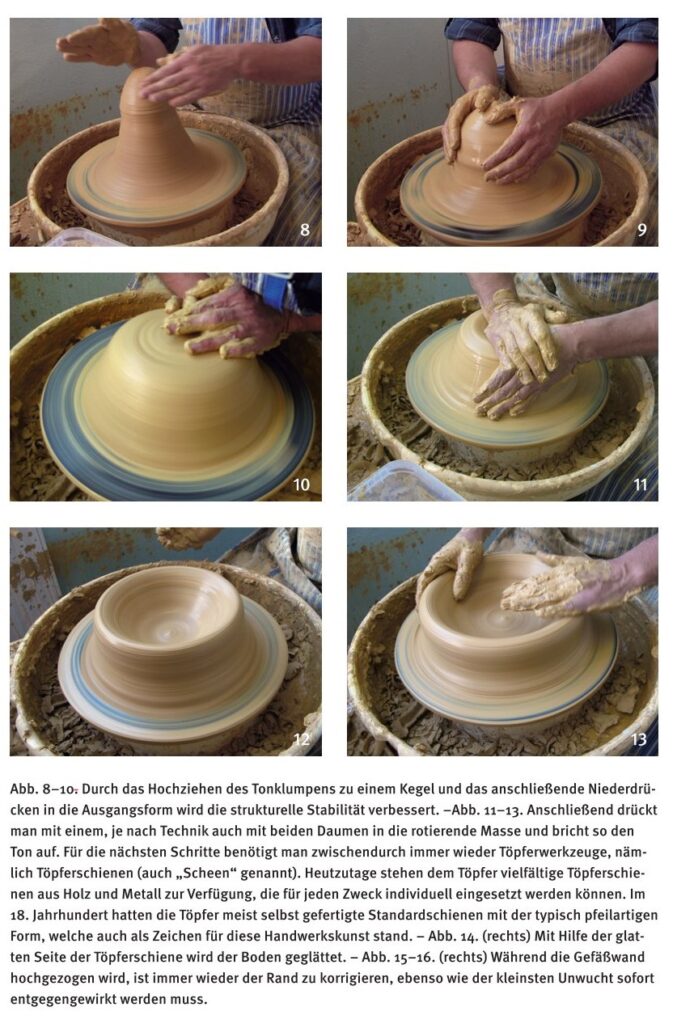 8

9

10

11

12

13

Abb. 8–10. Durch das Hochziehen des Tonklumpens zu einem Kegel und das anschließende Niederdrücken in die Ausgangsform wird die strukturelle Stabilität verbessert. –Abb. 11–13. Anschließend drückt man mit einem, je nach Technik auch mit beiden Daumen in die rotierende Masse und bricht so den Ton auf. Für die nächsten Schritte benötigt man zwischendurch immer wieder Töpferwerkzeuge, nämlich Töpferschienen (auch „Scheen“ genannt). Heutzutage stehen dem Töpfer vielfältige Töpferschienen aus Holz und Metall zur Verfügung, die für jeden Zweck individuell eingesetzt werden können. Im 18. Jahrhundert hatten die Töpfer meist selbst gefertigte Standardschienen mit der typisch pfeilartigen Form, welche auch als Zeichen für diese Handwerkskunst stand. – Abb. 14. (rechts) Mit Hilfe der glatten Seite der Töpferschiene wird der Boden geglättet. – Abb. 15–16. (rechts) Während die Gefäßwand hochgezogen wird, ist immer wieder der Rand zu korrigieren, ebenso wie der kleinsten Unwucht sofort entgegengewirkt werden muss.